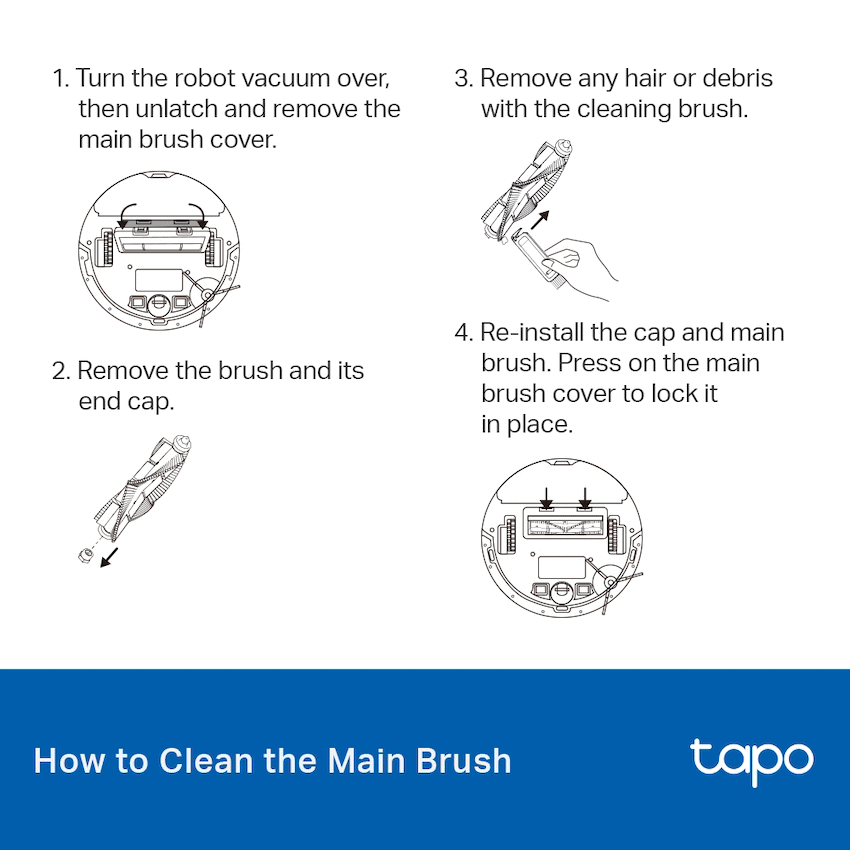 1. Turn the robot vacuum over, then unlatch and remove the main brush cover.

2. Remove the brush and its end cap.

3. Remove any hair or debris with the cleaning brush.

4. Re-install the cap and main brush. Press on the main brush cover to lock it in place.

How to Clean the Main Brush

tapo